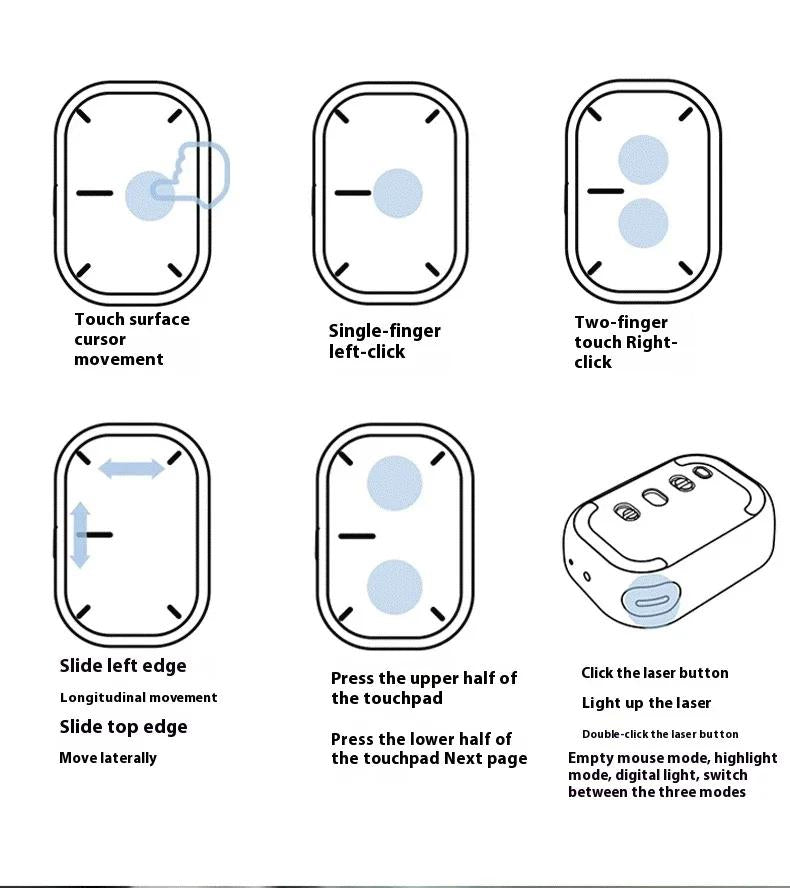 Touch surface cursor movement

Single-finger left-click

Two-finger touch Right-click

Slide left edge

Longitudinal movement

Slide top edge

Move laterally

Press the upper half of the touchpad

Press the lower half of the touchpad Next page

Click the laser button

Light up the laser

Double-click the laser button

Empty mouse mode, highlight mode, digital light, switch between the three modes