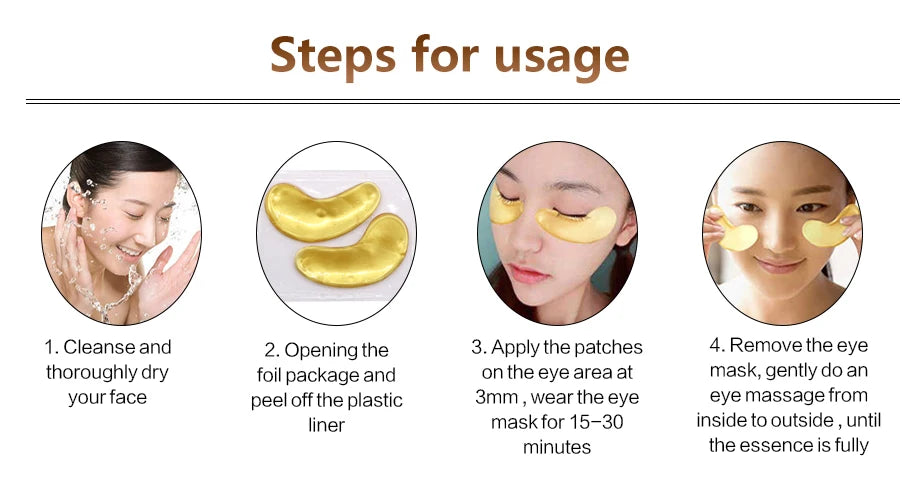 Steps for usage

1. Cleanse and thoroughly dry your face

2. Opening the foil package and peel off the plastic liner

3. Apply the patches on the eye area at 3mm , wear the eye mask for 15–30 minutes

4. Remove the eye mask, gently do an eye massage from inside to outside , until the essence is fully