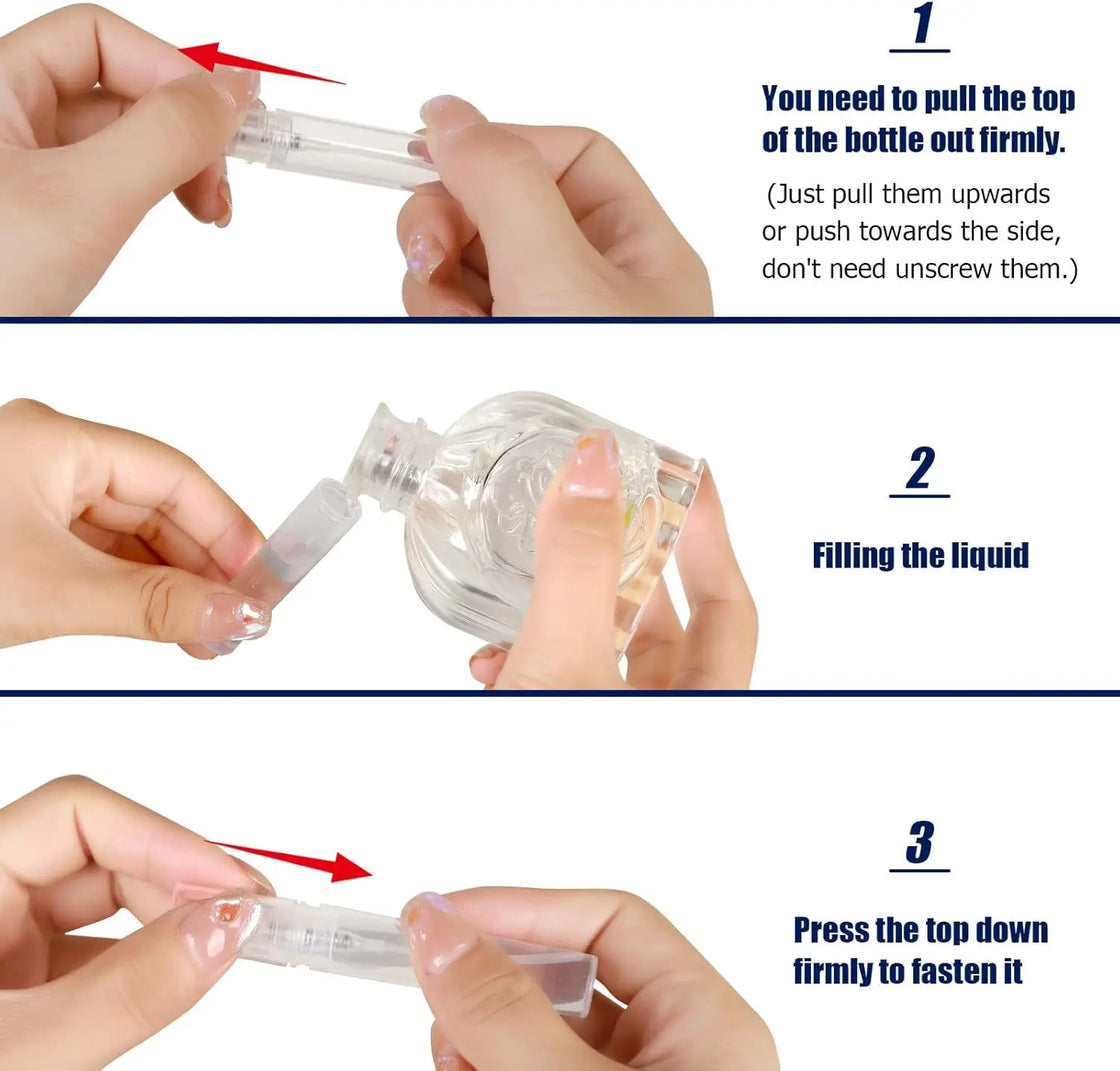 1

You need to pull the top of the bottle out firmly.

(Just pull them upwards or push towards the side, don't need unscrew them.)

2

Filling the liquid

3

Press the top down firmly to fasten it