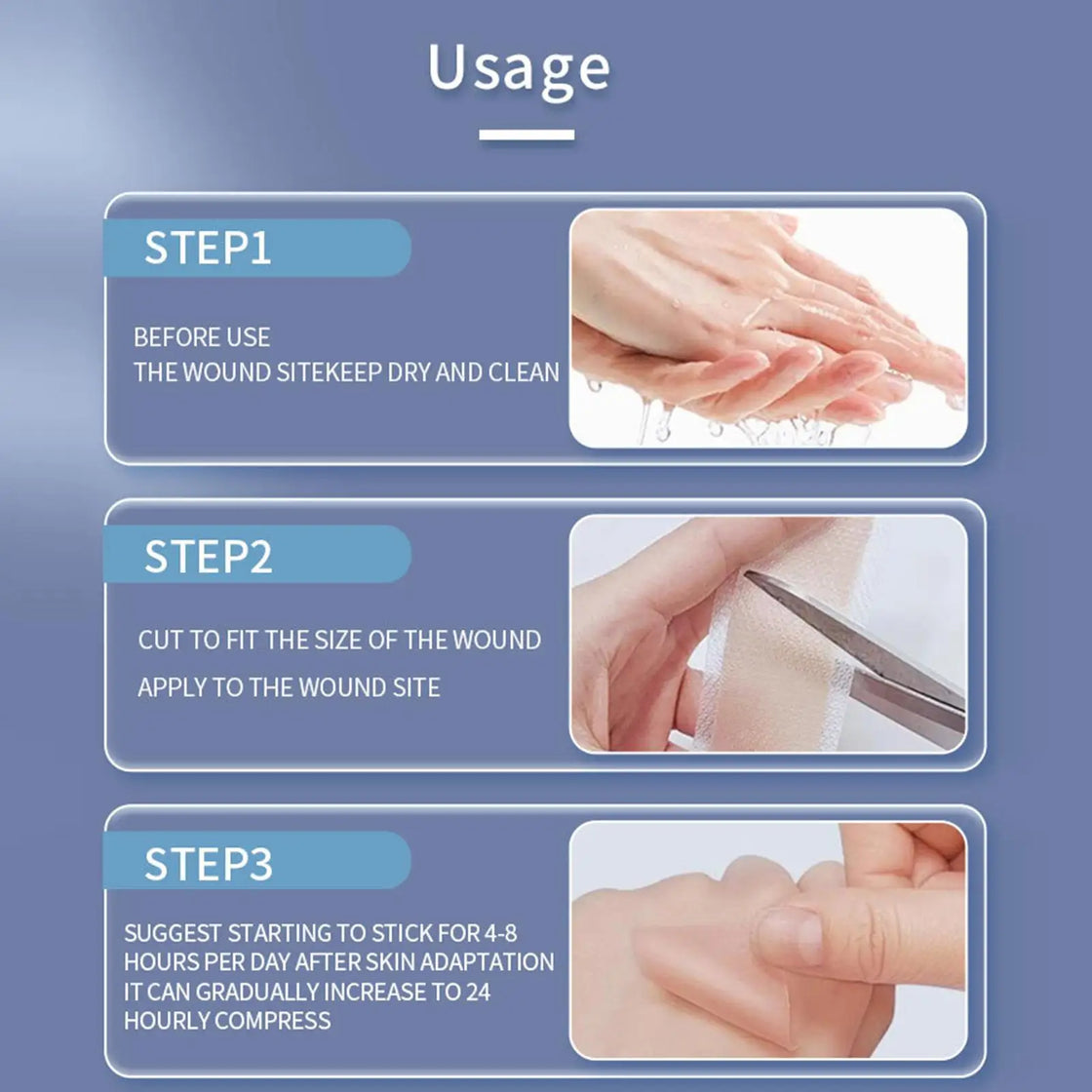 Usage

STEP1

BEFORE USE
THE WOUND SITEKEEP DRY AND CLEAN

STEP2

CUT TO FIT THE SIZE OF THE WOUND
APPLY TO THE WOUND SITE

STEP3

SUGGEST STARTING TO STICK FOR 4-8 HOURS PER DAY AFTER SKIN ADAPTATION IT CAN GRADUALLY INCREASE TO 24 HOURLY COMPRESS