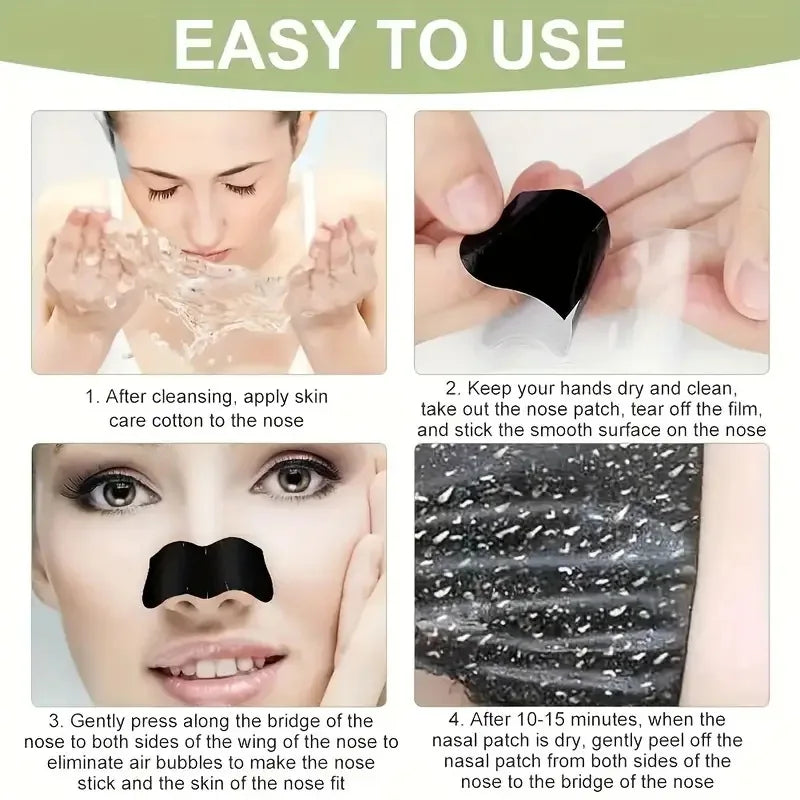 EASY TO USE

1. After cleansing, apply skin care cotton to the nose

2. Keep your hands dry and clean, take out the nose patch, tear off the film, and stick the smooth surface on the nose

3. Gently press along the bridge of the nose to both sides of the wing of the nose to eliminate air bubbles to make the nose stick and the skin of the nose fit

4. After 10-15 minutes, when the nasal patch is dry, gently peel off the nasal patch from both sides of the nose to the bridge of the nose