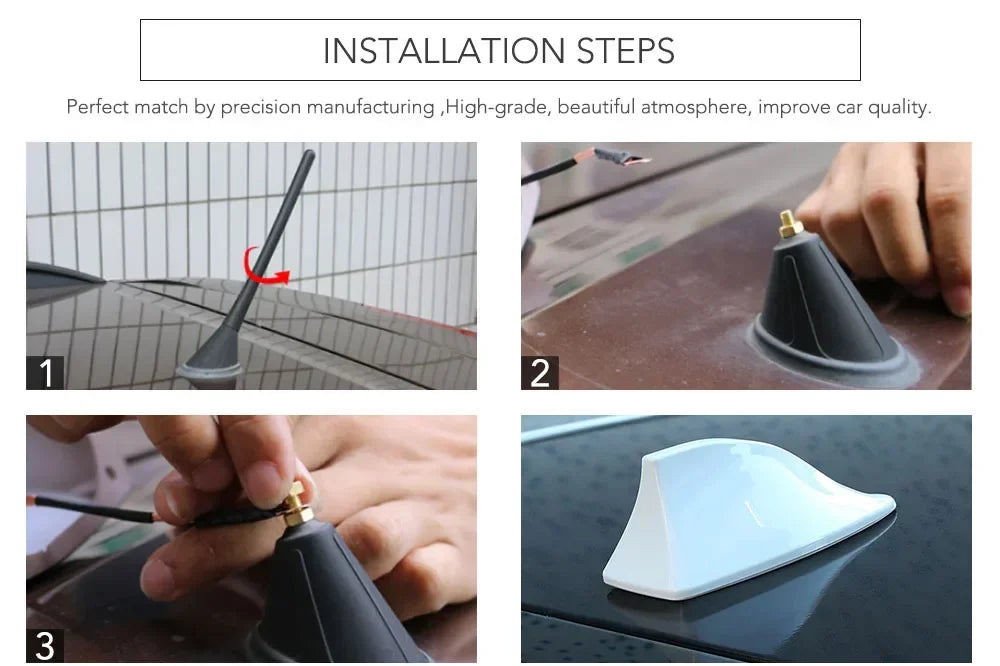 INSTALLATION STEPS

Perfect match by precision manufacturing ,High-grade, beautiful atmosphere, improve car quality.

1

2

3