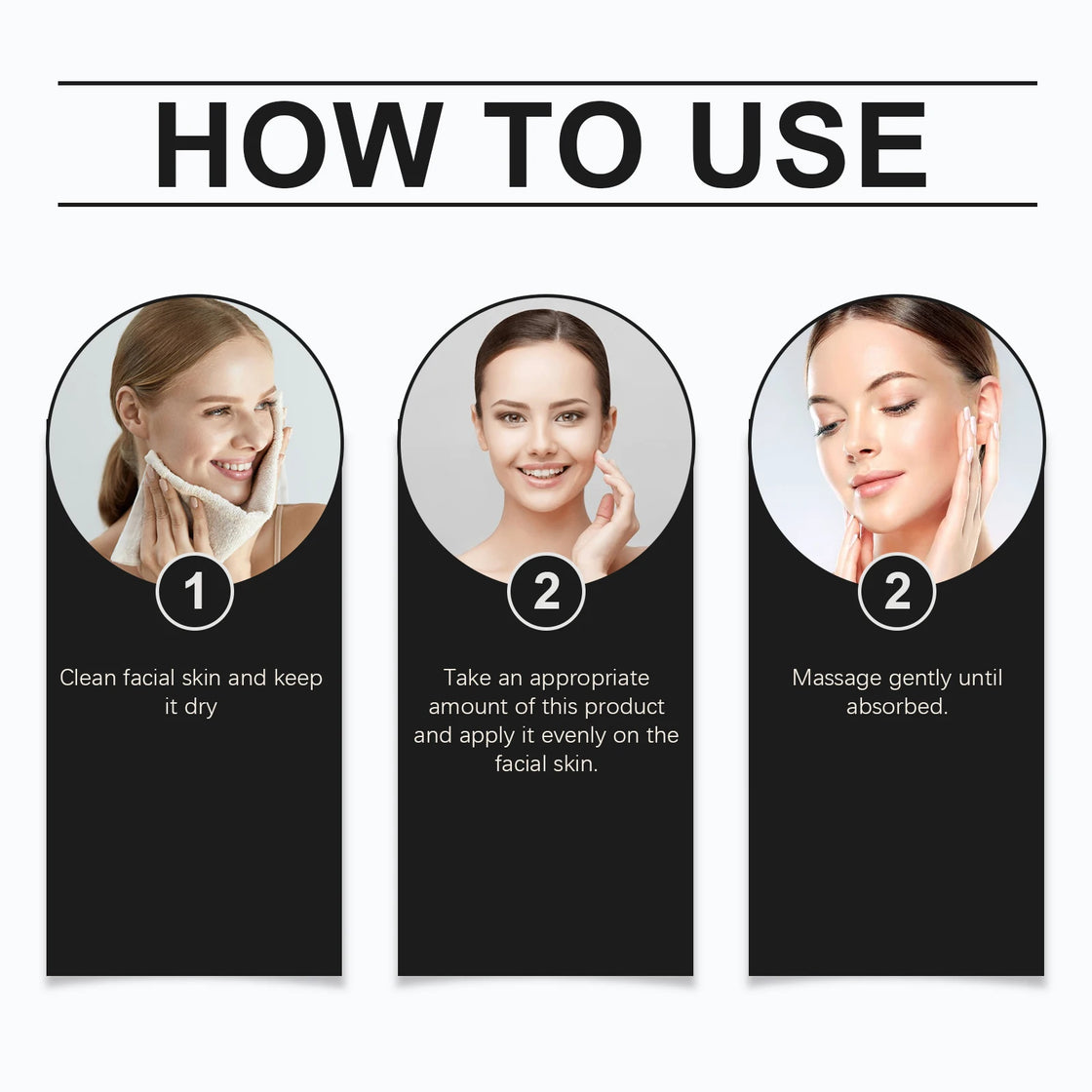 HOW TO USE

1

Clean facial skin and keep it dry

2

Take an appropriate amount of this product and apply it evenly on the facial skin.

2

Massage gently until absorbed.