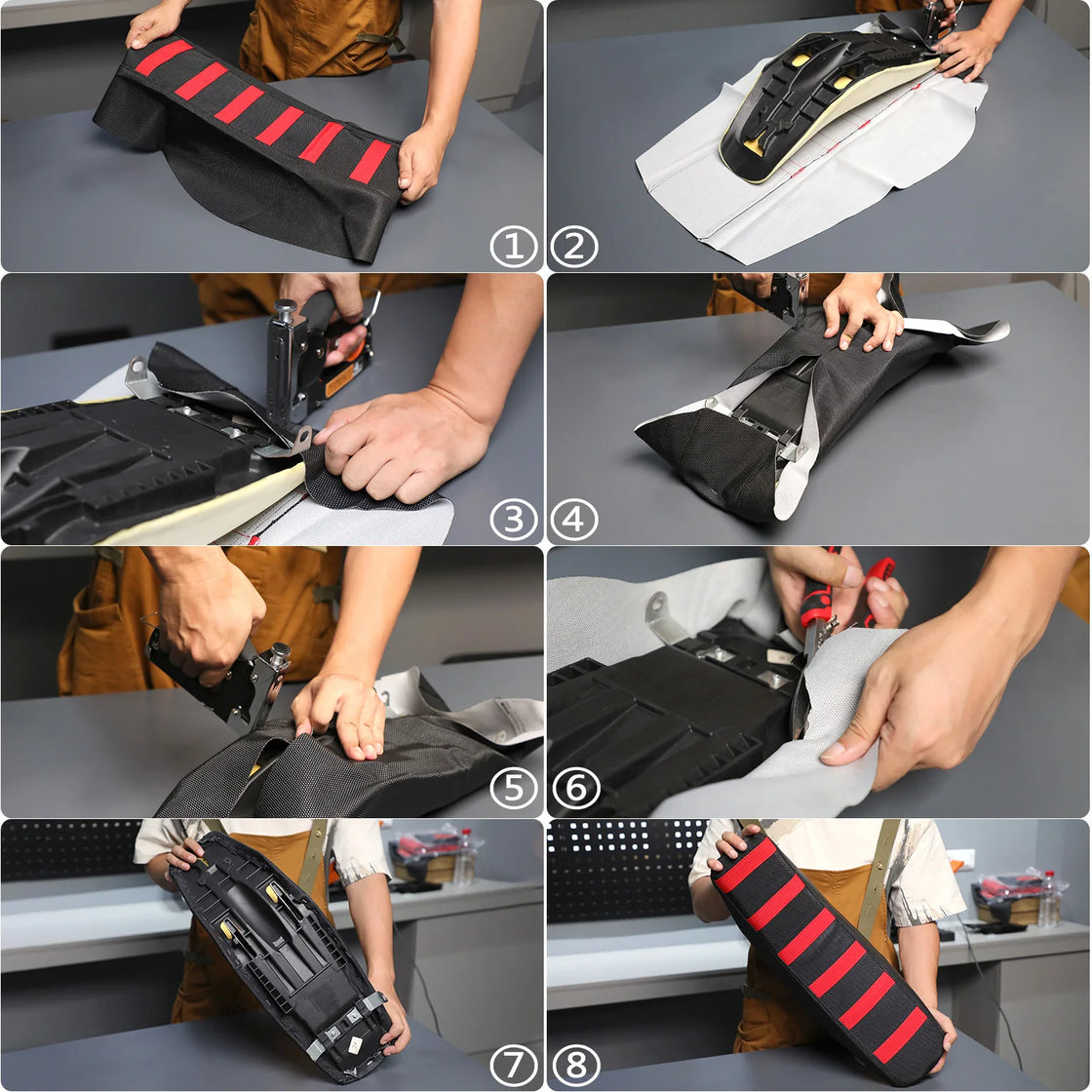 ①
②
③
④
⑤
⑥
⑦
⑧