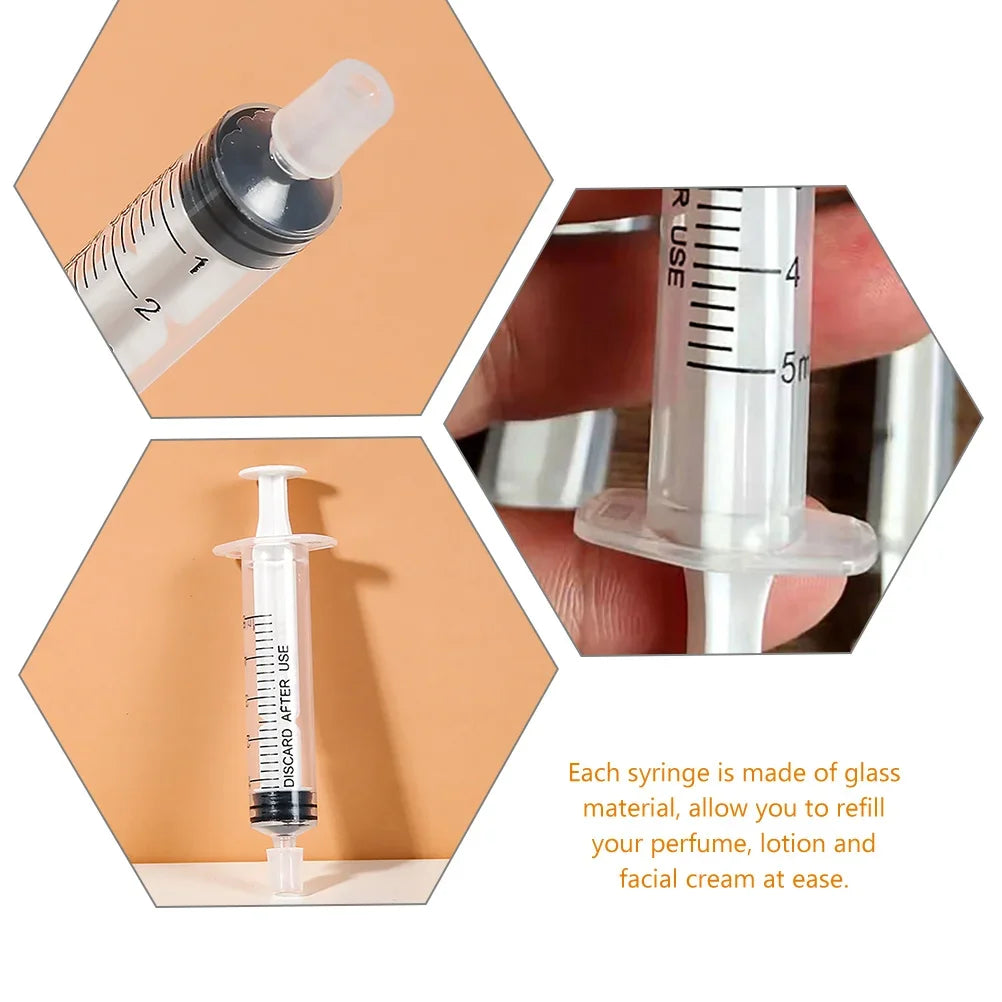 1
2

R USE
4
5m

DISCARD AFTER USE

Each syringe is made of glass material, allow you to refill your perfume, lotion and facial cream at ease.